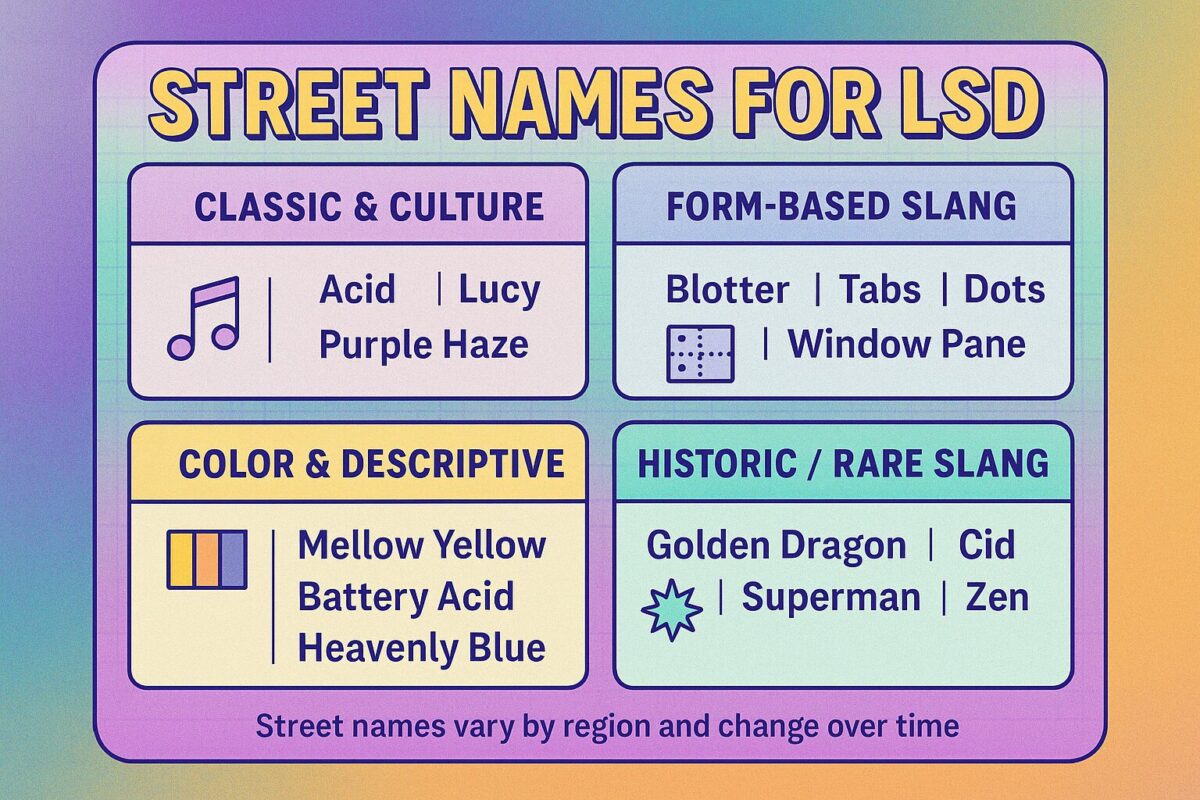 STREET NAMES FOR LSD

CLASSIC & CULTURE

Acid | Lucy
Purple Haze

FORM-BASED SLANG

Blotter | Tabs | Dots
| Window Pane

COLOR & DESCRIPTIVE

Mellow Yellow
Battery Acid
Heavenly Blue

HISTORIC / RARE SLANG

Golden Dragon | Cid
| Superman | Zen

Street names vary by region and change over time